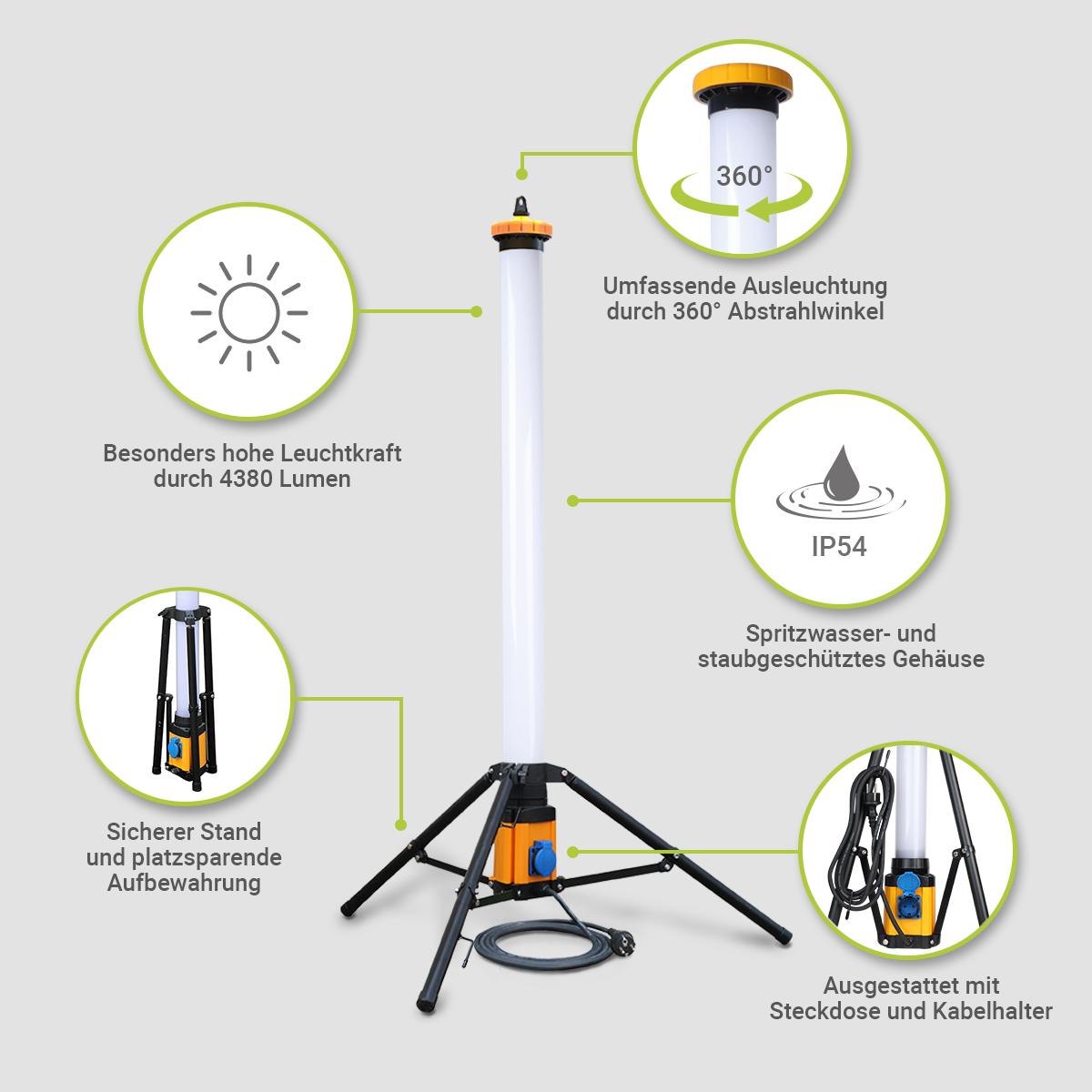 360°

Umfassende Ausleuchtung durch 360° Abstrahlwinkel

Besonders hohe Leuchtkraft durch 4380 Lumen

IP54

Spritzwasser- und staubgeschütztes Gehäuse

Sicherer Stand und platzsparende Aufbewahrung

Ausgestattet mit Steckdose und Kabelhalter