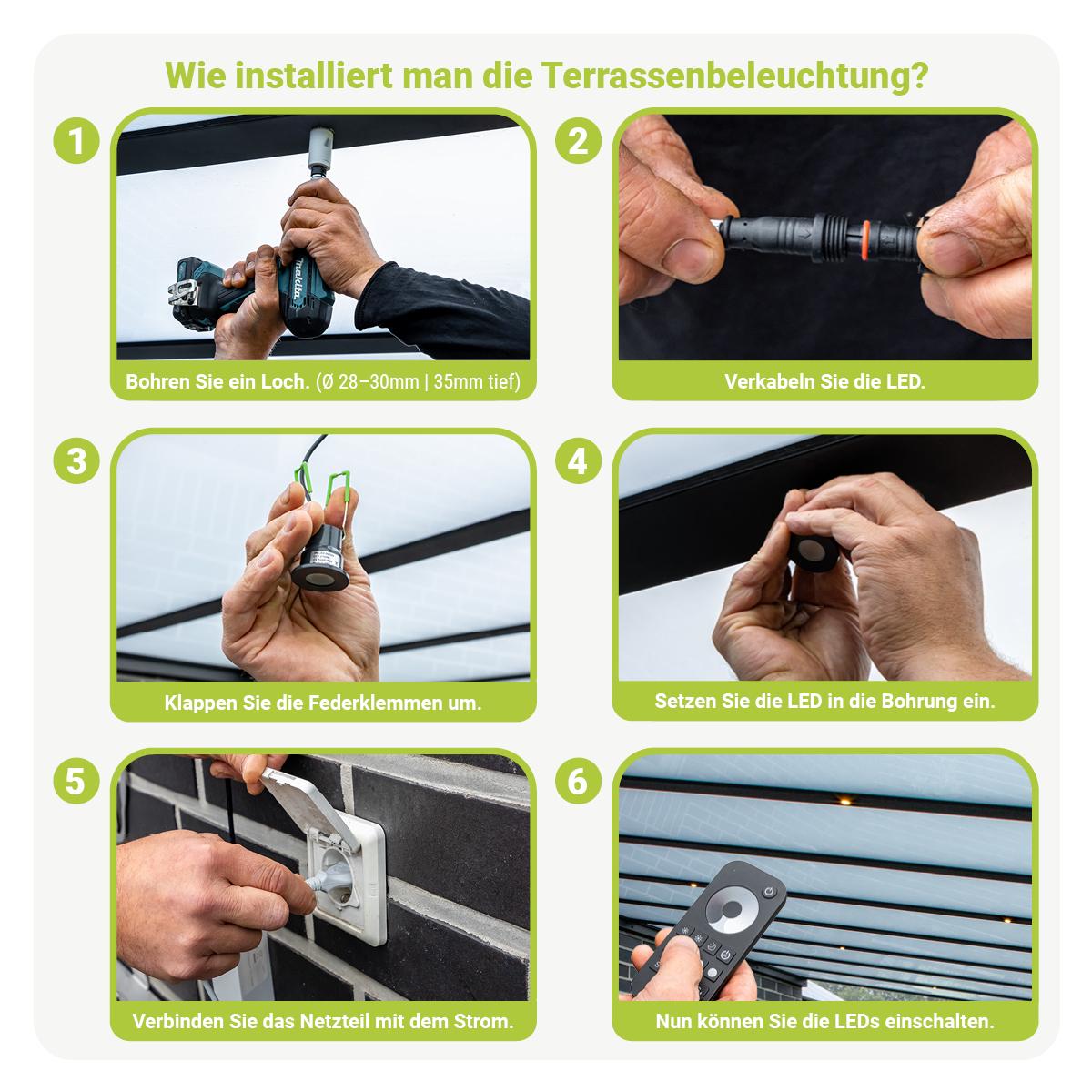 Wie installiert man die Terrassenbeleuchtung?

1

makita

Bohren Sie ein Loch. (Ø 28–30mm | 35mm tief)

2

Verkabeln Sie die LED.

3

Klappen Sie die Federklemmen um.

4

Setzen Sie die LED in die Bohrung ein.

5

Verbinden Sie das Netzteil mit dem Strom.

6

Nun können Sie die LEDs einschalten.