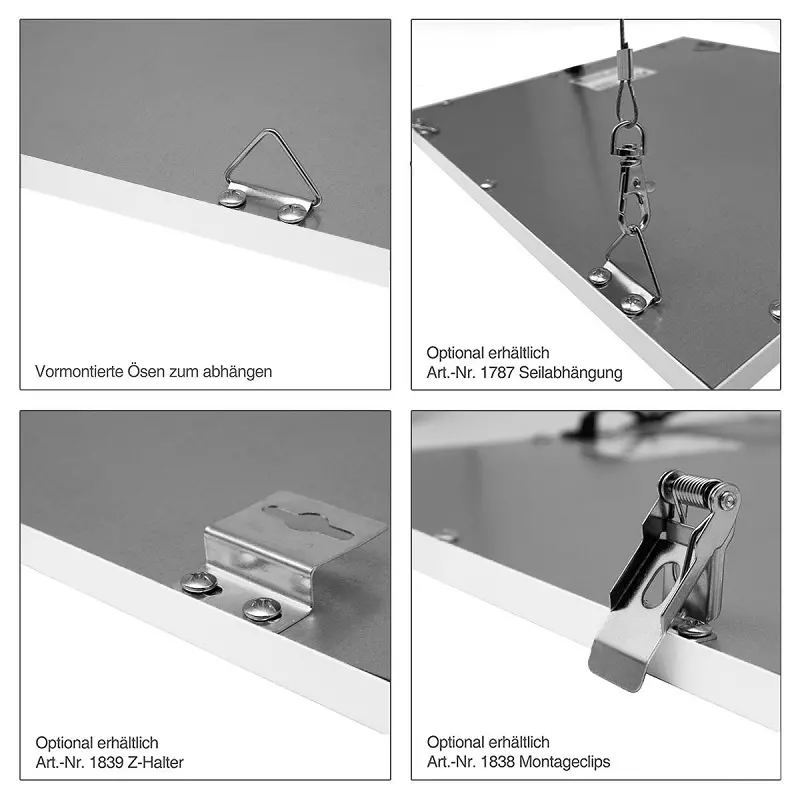 Vormontierte Ösen zum abhängen

Optional erhältlich
Art.-Nr. 1787 Seilabhängung

Optional erhältlich
Art.-Nr. 1839 Z-Halter

Optional erhältlich
Art.-Nr. 1838 Montageclips