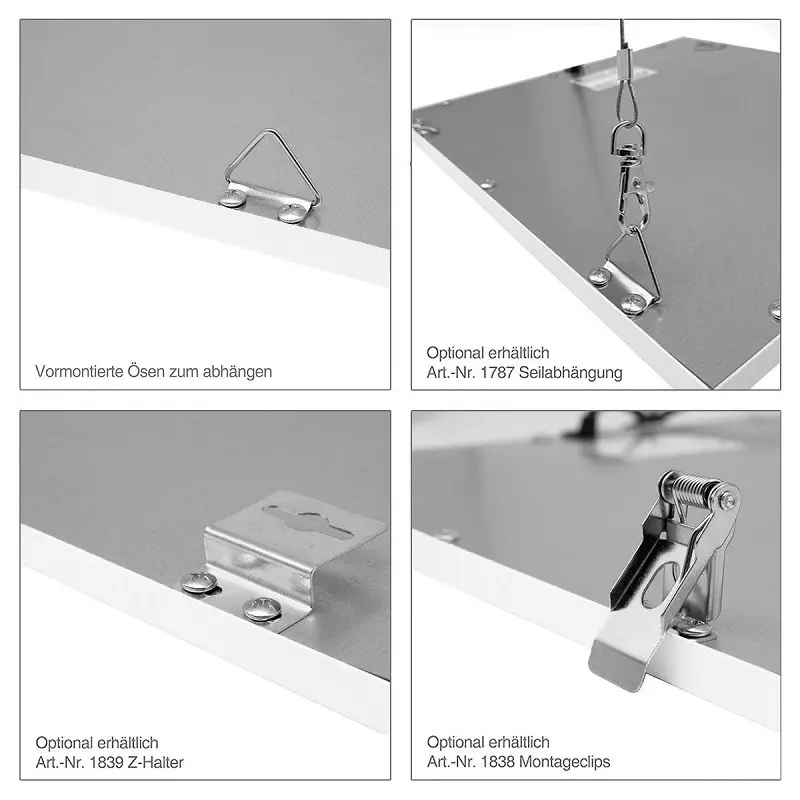 Vormontierte Ösen zum abhängen

Optional erhältlich
Art.-Nr. 1787 Seilabhängung

Optional erhältlich
Art.-Nr. 1839 Z-Halter

Optional erhältlich
Art.-Nr. 1838 Montageclips