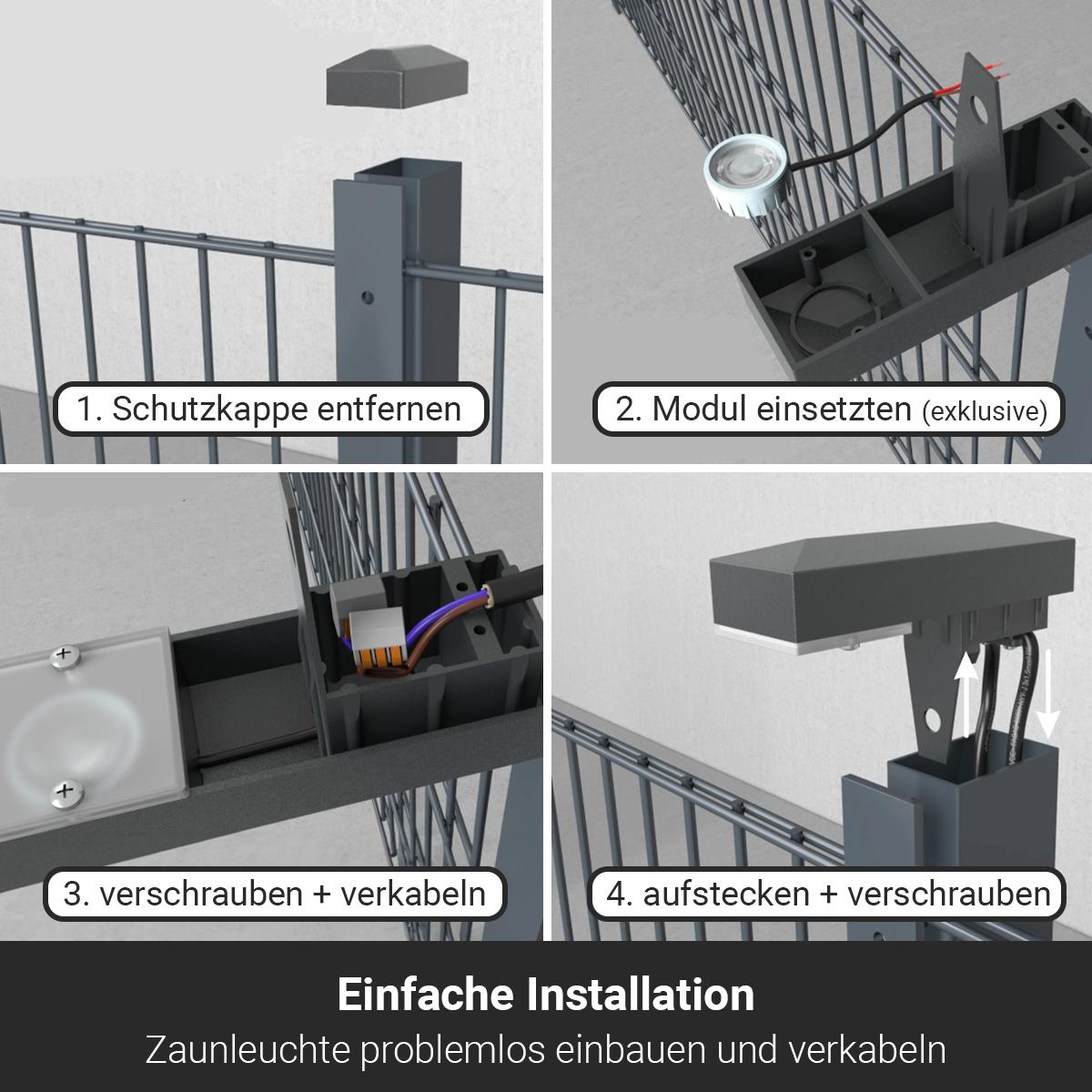 1. Schutzkappe entfernen

2. Modul einsetzten (exklusive)

3. verschrauben + verkabeln

4. aufstecken + verschrauben

Einfache Installation

Zaunleuchte problemlos einbauen und verkabeln